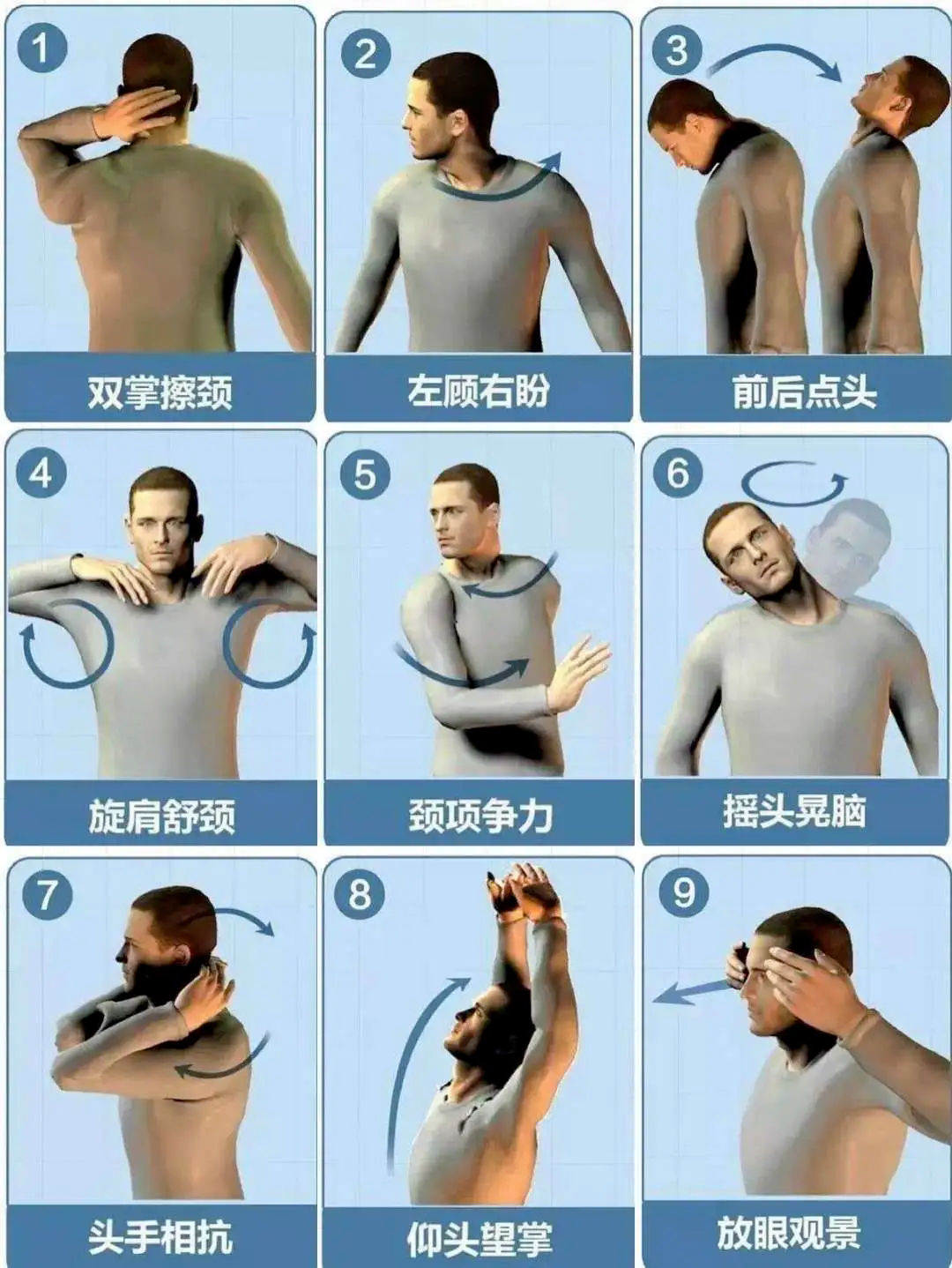 1
双掌擦颈

2
左顾右盼

3
前后点头

4
旋肩舒颈

5
颈项争力

6
摇头晃脑

7
头手相抗

8
仰头望掌

9
放眼观景